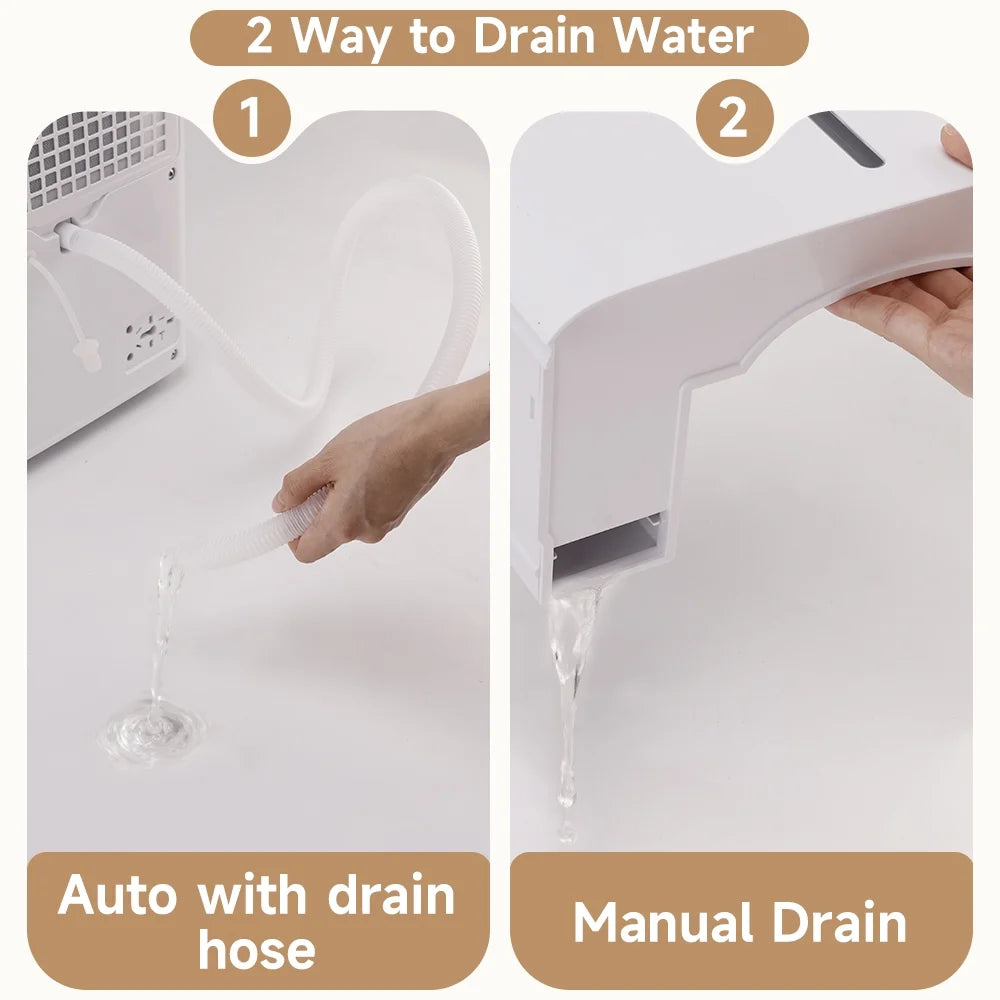 2 Way to Drain Water

1

Auto with drain hose

2

Manual Drain